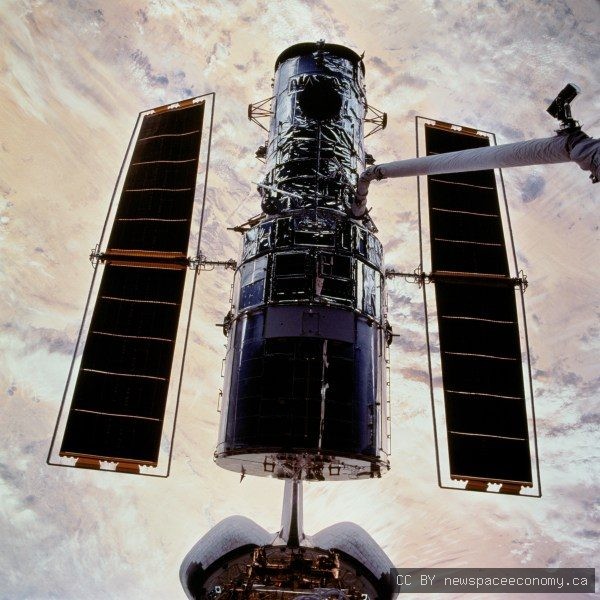 CC BY newspaceeconomy.ca